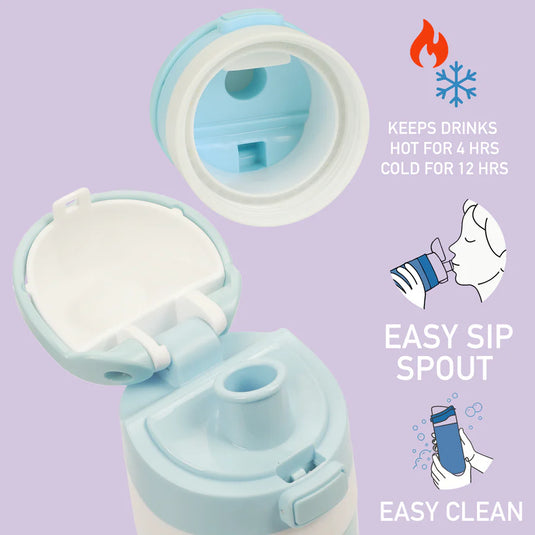 KEEPS DRINKS
HOT FOR 4 HRS
COLD FOR 12 HRS

EASY SIP
SPOUT

EASY CLEAN